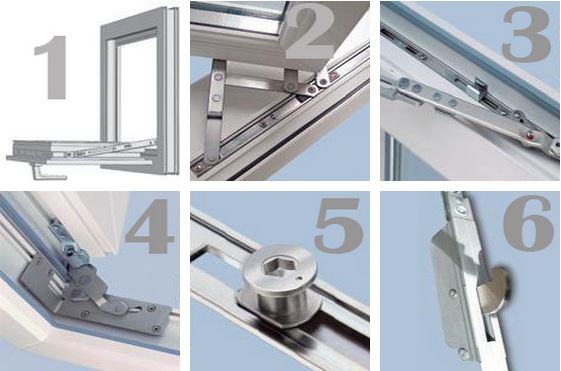 1

2

3

4

5

6